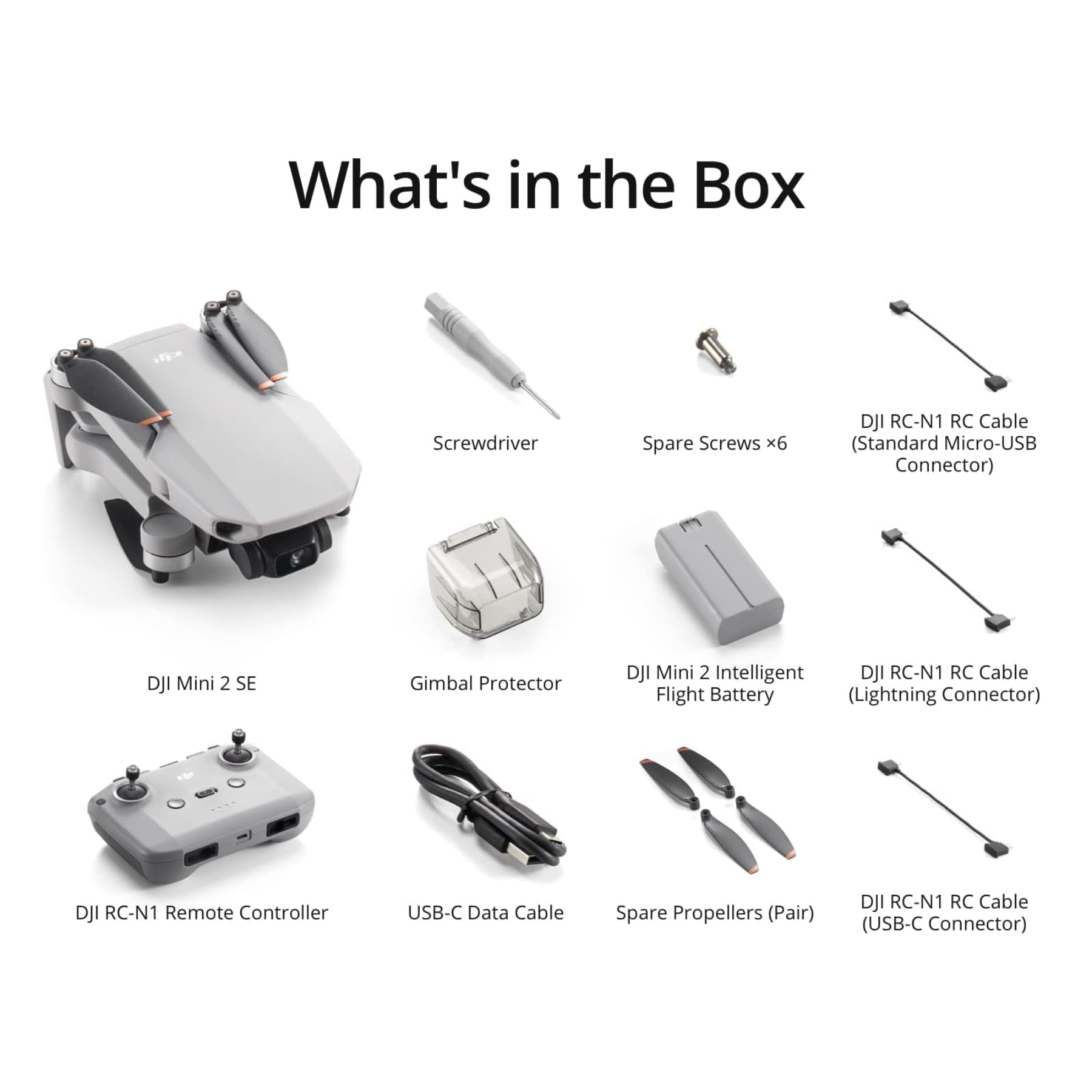 What's in the Box

Screwdriver

Spare Screws ×6

DJI RC-N1 RC Cable (Standard Micro-USB Connector)

DJI Mini 2 SE

Gimbal Protector

DJI Mini 2 Intelligent Flight Battery

DJI RC-N1 RC Cable (Lightning Connector)

DJI RC-N1 Remote Controller

USB-C Data Cable

Spare Propellers (Pair)

DJI RC-N1 RC Cable (USB-C Connector)